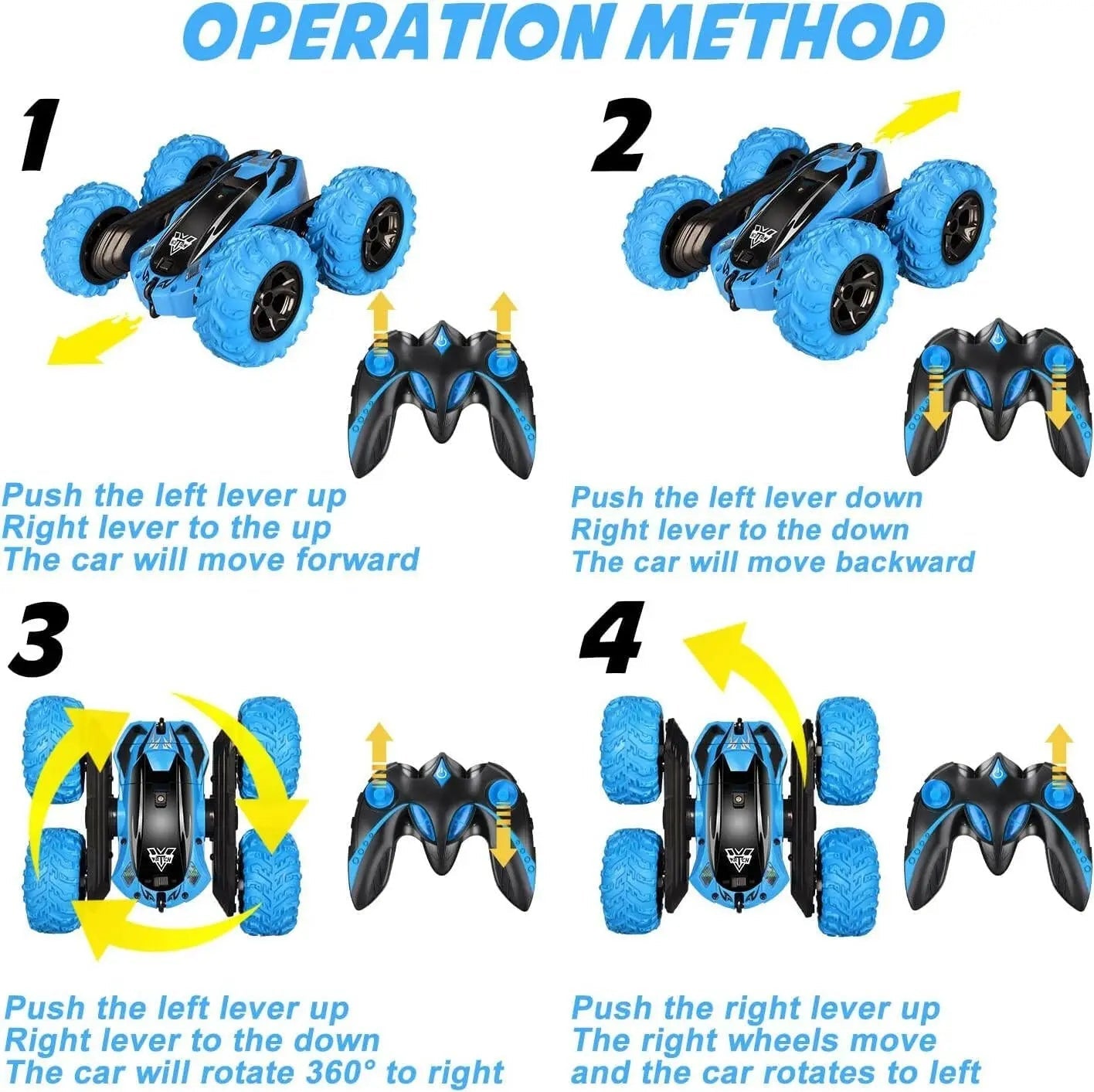 OPERATION METHOD

1

Push the left lever up
Right lever to the up
The car will move forward

2

Push the left lever down
Right lever to the down
The car will move backward

3

Push the left lever up
Right lever to the down
The car will rotate 360° to right

4

Push the right lever up
The right wheels move
and the car rotates to left