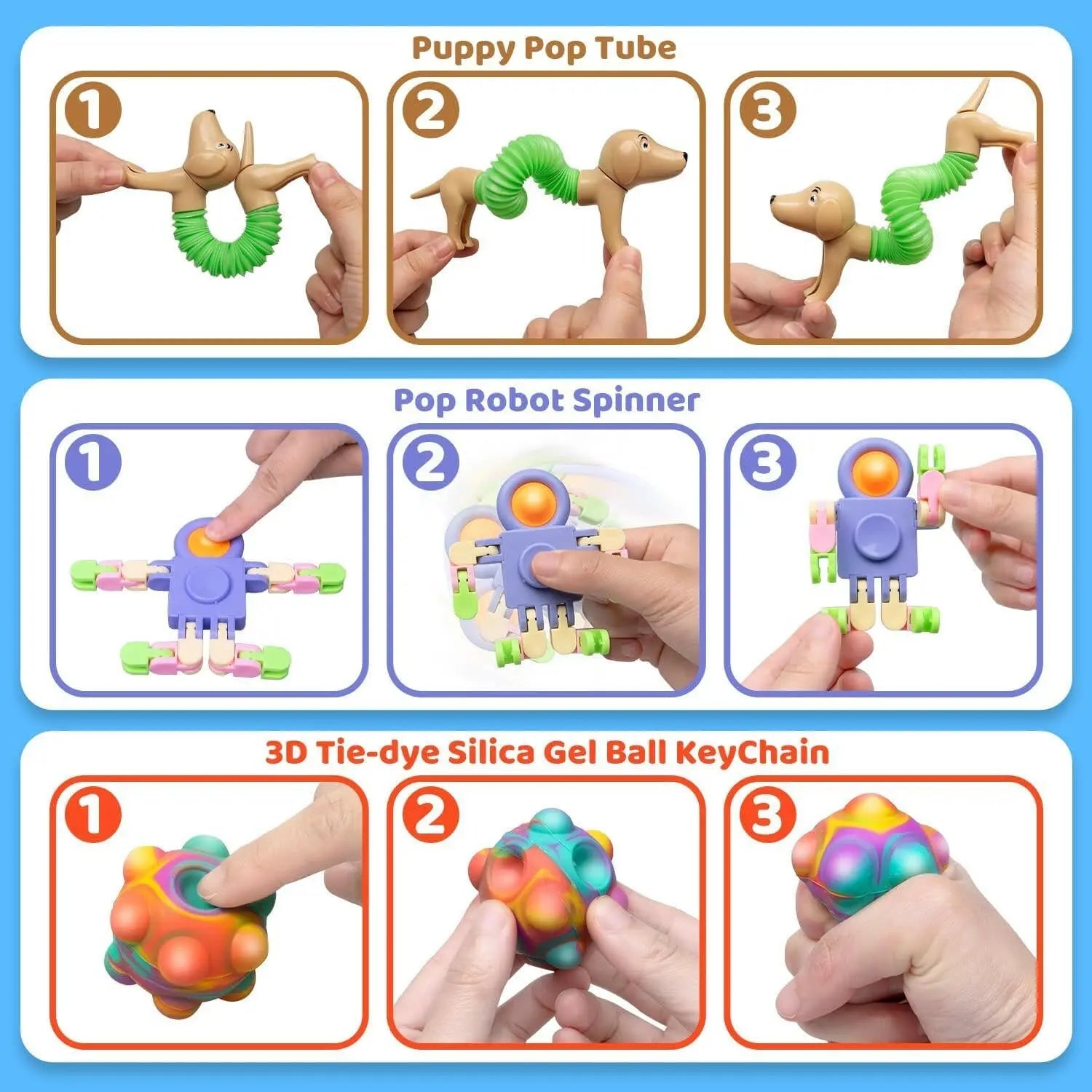 Puppy Pop Tube

1

2

3

Pop Robot Spinner

1

2

3

3D Tie-dye Silica Gel Ball KeyChain

1

2

3