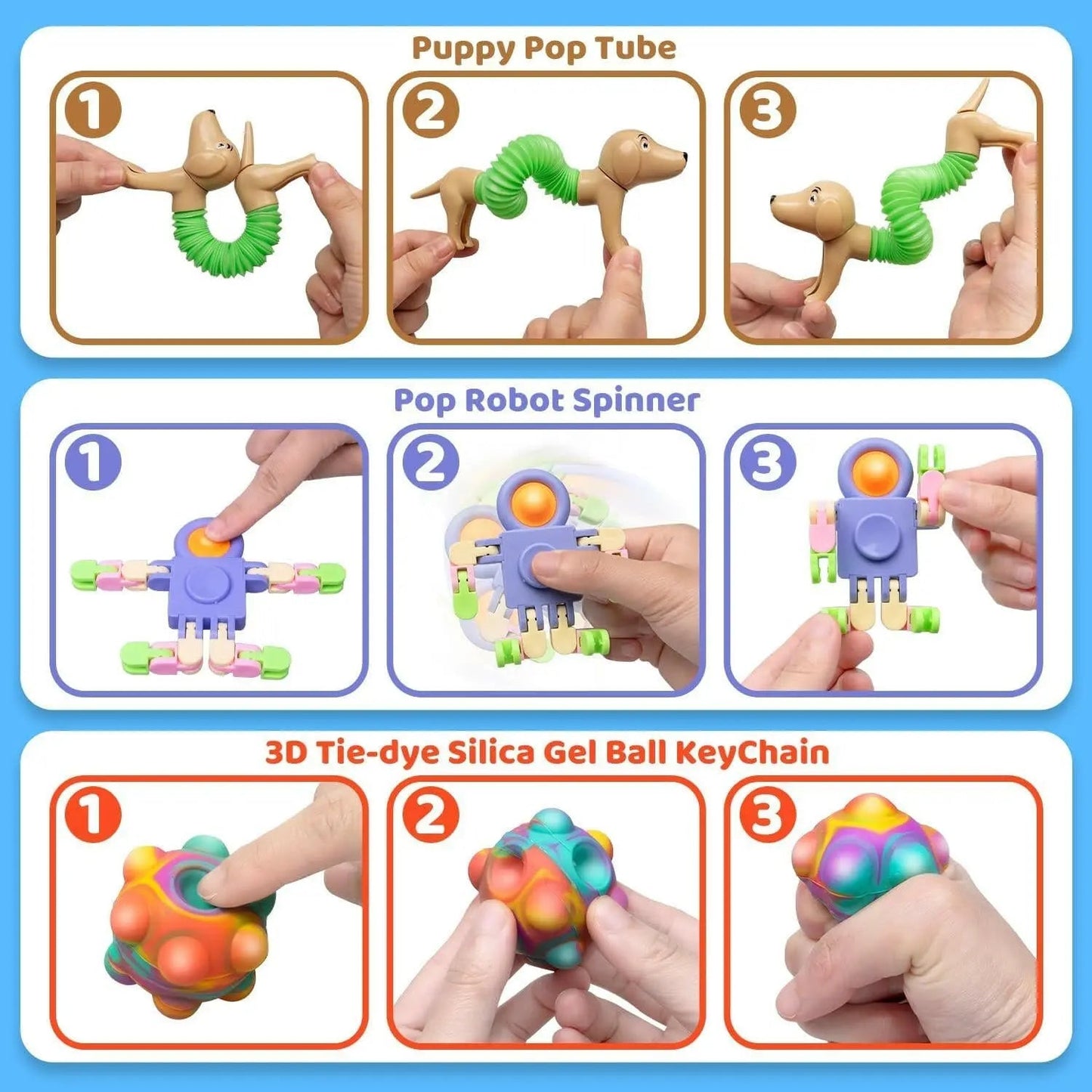 Puppy Pop Tube

1

2

3

Pop Robot Spinner

1

2

3

3D Tie-dye Silica Gel Ball KeyChain

1

2

3